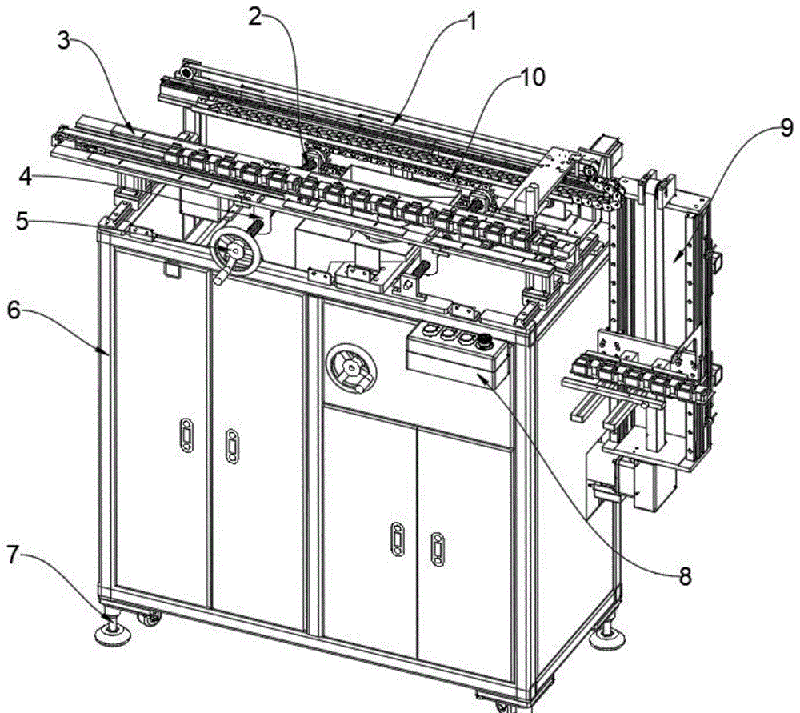 3
2
1
10
9
4
5
6
7
8